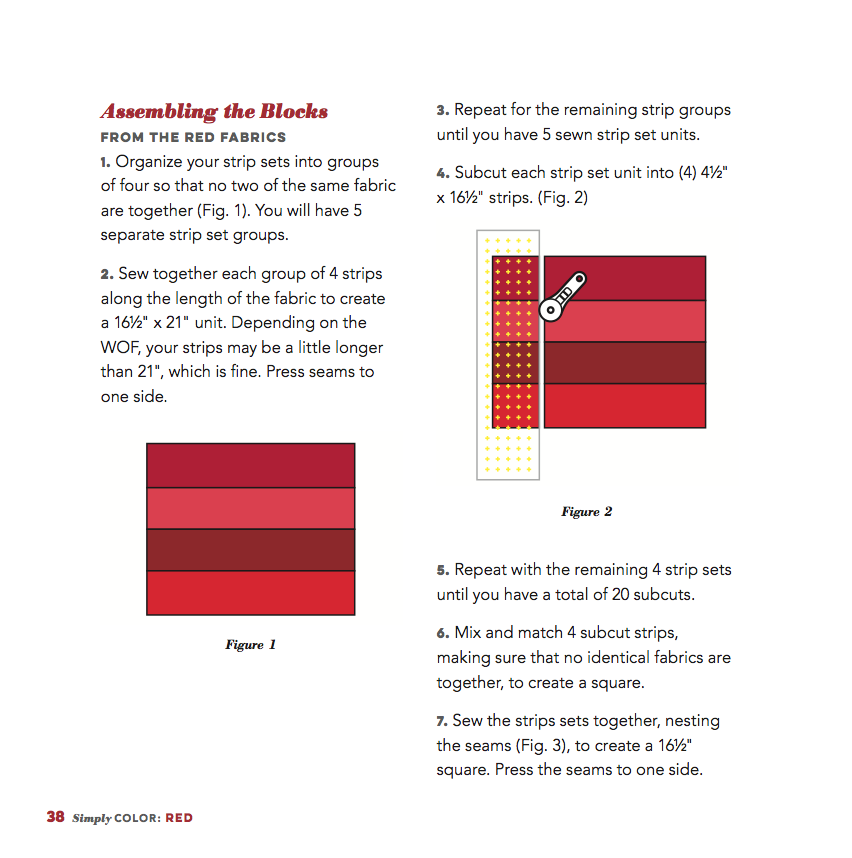 Assembling the Blocks
FROM THE RED FABRICS

1. Organize your strip sets into groups of four so that no two of the same fabric are together (Fig. 1). You will have 5 separate strip set groups.

2. Sew together each group of 4 strips along the length of the fabric to create a 16½" x 21" unit. Depending on the WOF, your strips may be a little longer than 21", which is fine. Press seams to one side.

Figure 1

3. Repeat for the remaining strip groups until you have 5 sewn strip set units.

4. Subcut each strip set unit into (4) 4½" x 16½" strips. (Fig. 2)

Figure 2

5. Repeat with the remaining 4 strip sets until you have a total of 20 subcuts.

6. Mix and match 4 subcut strips, making sure that no identical fabrics are together, to create a square.

7. Sew the strips sets together, nesting the seams (Fig. 3), to create a 16½" square. Press the seams to one side.

38 Simply COLOR: RED