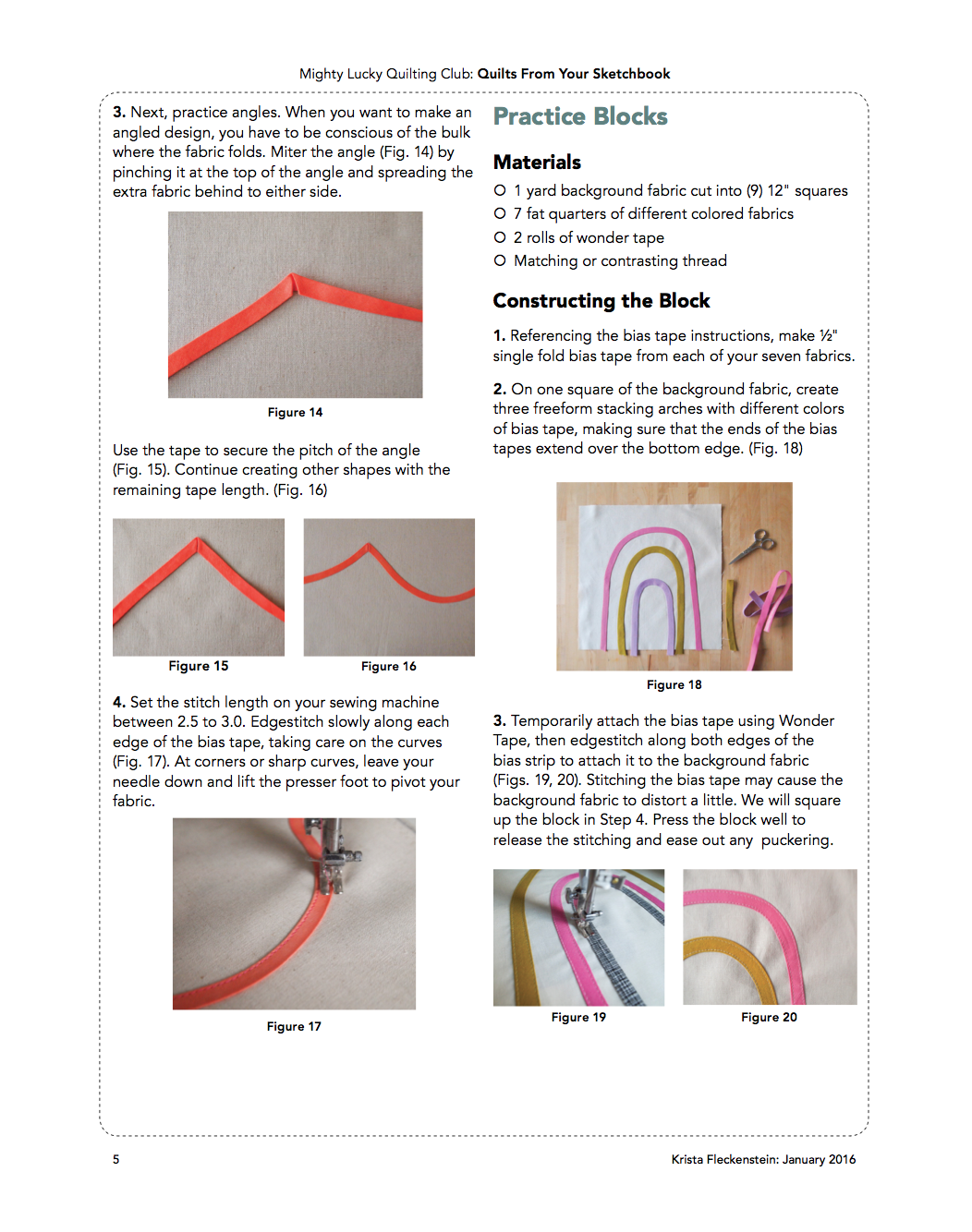 Mighty Lucky Quilting Club: Quilts From Your Sketchbook

3. Next, practice angles. When you want to make an angled design, you have to be conscious of the bulk where the fabric folds. Miter the angle (Fig. 14) by pinching it at the top of the angle and spreading the extra fabric behind to either side.

Figure 14

Use the tape to secure the pitch of the angle (Fig. 15). Continue creating other shapes with the remaining tape length. (Fig. 16)

Figure 15

Figure 16

4. Set the stitch length on your sewing machine between 2.5 to 3.0. Edgestitch slowly along each edge of the bias tape, taking care on the curves (Fig. 17). At corners or sharp curves, leave your needle down and lift the presser foot to pivot your fabric.

Figure 17

Practice Blocks

Materials

O 1 yard background fabric cut into (9) 12" squares
O 7 fat quarters of different colored fabrics
O 2 rolls of wonder tape
O Matching or contrasting thread

Constructing the Block

1. Referencing the bias tape instructions, make ½" single fold bias tape from each of your seven fabrics.

2. On one square of the background fabric, create three freeform stacking arches with different colors of bias tape, making sure that the ends of the bias tapes extend over the bottom edge. (Fig. 18)

Figure 18

3. Temporarily attach the bias tape using Wonder Tape, then edgestitch along both edges of the bias strip to attach it to the background fabric (Figs. 19, 20). Stitching the bias tape may cause the background fabric to distort a little. We will square up the block in Step 4. Press the block well to release the stitching and ease out any puckering.

Figure 19

Figure 20

5

Krista Fleckenstein: January 2016