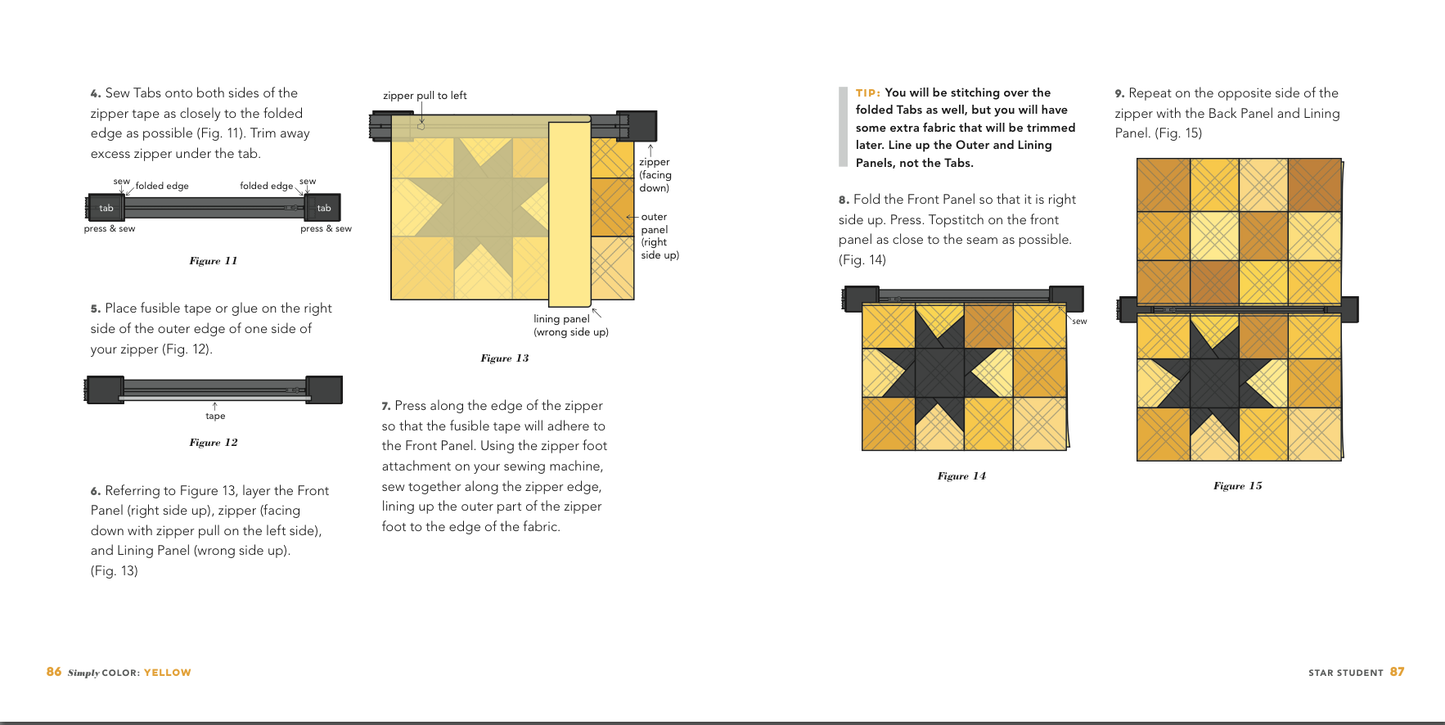 4. Sew Tabs onto both sides of the zipper tape as closely to the folded edge as possible (Fig. 11). Trim away excess zipper under the tab.

sew
folded edge
folded edge
sew
tab
tab
press & sew
press & sew

Figure 11

5. Place fusible tape or glue on the right side of the outer edge of one side of your zipper (Fig. 12).

tape

Figure 12

6. Referring to Figure 13, layer the Front Panel (right side up), zipper (facing down with zipper pull on the left side), and Lining Panel (wrong side up). (Fig. 13)

zipper pull to left
zipper (facing down)
outer panel (right side up)
lining panel (wrong side up)

Figure 13

7. Press along the edge of the zipper so that the fusible tape will adhere to the Front Panel. Using the zipper foot attachment on your sewing machine, sew together along the zipper edge, lining up the outer part of the zipper foot to the edge of the fabric.

TIP: You will be stitching over the folded Tabs as well, but you will have some extra fabric that will be trimmed later. Line up the Outer and Lining Panels, not the Tabs.

8. Fold the Front Panel so that it is right side up. Press. Topstitch on the front panel as close to the seam as possible. (Fig. 14)

sew

Figure 14

9. Repeat on the opposite side of the zipper with the Back Panel and Lining Panel. (Fig. 15)

Figure 15

86 Simply COLOR: YELLOW

STAR STUDENT 87