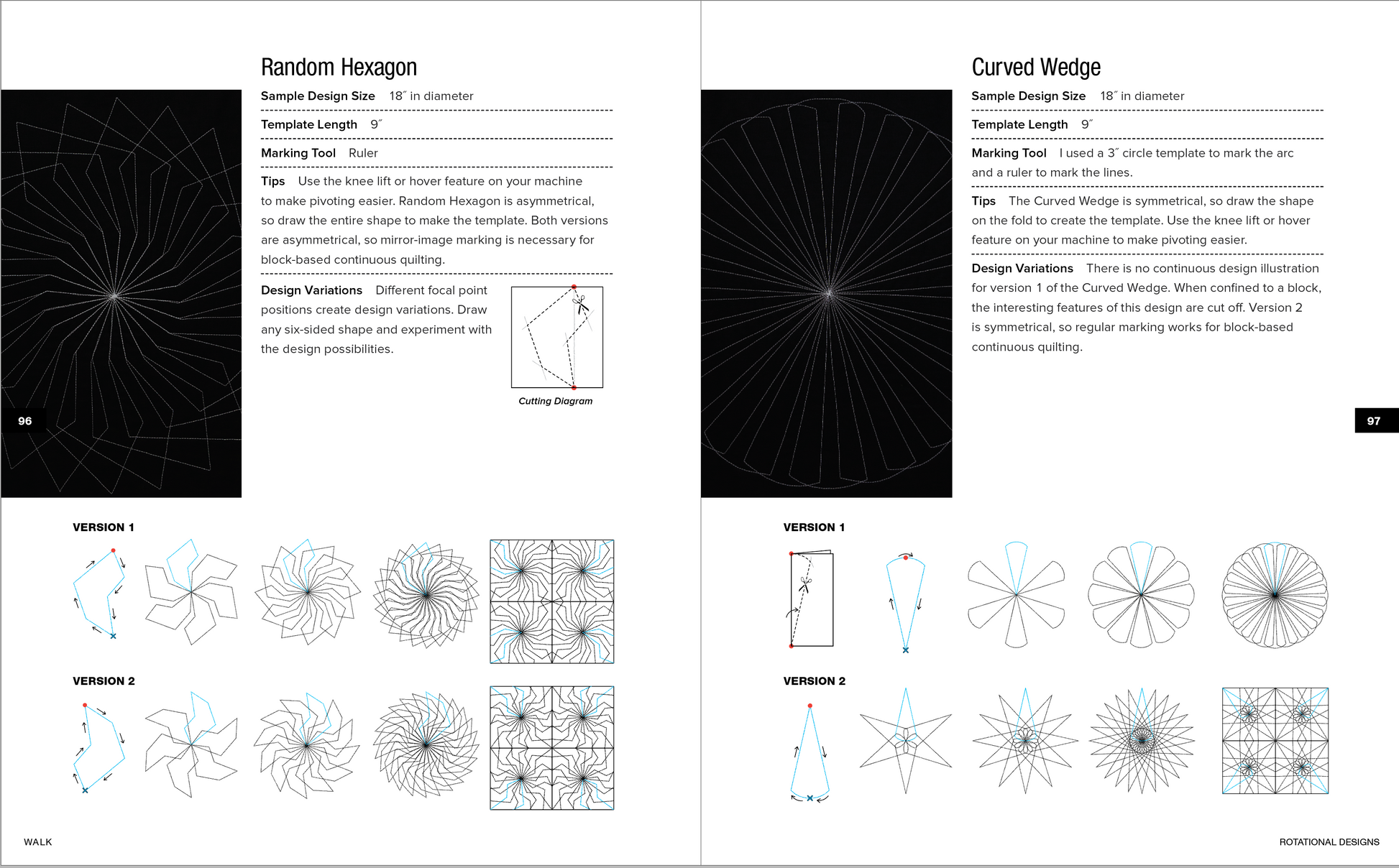 Random Hexagon

Sample Design Size 18″ in diameter

Template Length 9″

Marking Tool Ruler

Tips Use the knee lift or hover feature on your machine to make pivoting easier. Random Hexagon is asymmetrical, so draw the entire shape to make the template. Both versions are asymmetrical, so mirror-image marking is necessary for block-based continuous quilting.

Design Variations Different focal point positions create design variations. Draw any six-sided shape and experiment with the design possibilities.

Cutting Diagram

96

VERSION 1

VERSION 2

WALK

Curved Wedge

Sample Design Size 18″ in diameter

Template Length 9″

Marking Tool I used a 3″ circle template to mark the arc and a ruler to mark the lines.

Tips The Curved Wedge is symmetrical, so draw the shape on the fold to create the template. Use the knee lift or hover feature on your machine to make pivoting easier.

Design Variations There is no continuous design illustration for version 1 of the Curved Wedge. When confined to a block, the interesting features of this design are cut off. Version 2 is symmetrical, so regular marking works for block-based continuous quilting.

97

VERSION 1

VERSION 2

ROTATIONAL DESIGNS